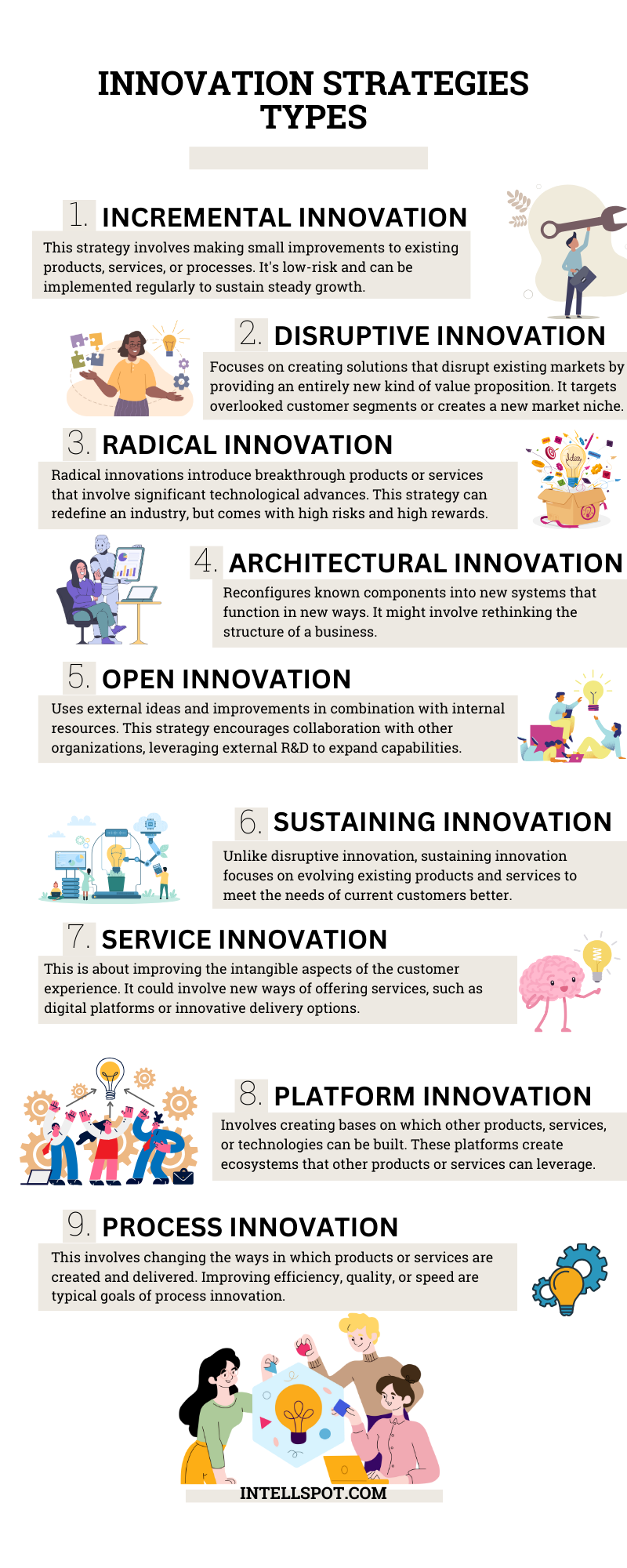 INNOVATION STRATEGIES TYPES

1. INCREMENTAL INNOVATION

This strategy involves making small improvements to existing products, services, or processes. It's low-risk and can be implemented regularly to sustain steady growth.

2. DISRUPTIVE INNOVATION

Focuses on creating solutions that disrupt existing markets by providing an entirely new kind of value proposition. It targets overlooked customer segments or creates a new market niche.

3. RADICAL INNOVATION

Radical innovations introduce breakthrough products or services that involve significant technological advances. This strategy can redefine an industry, but comes with high risks and high rewards.

Idea

4. ARCHITECTURAL INNOVATION

Reconfigures known components into new systems that function in new ways. It might involve rethinking the structure of a business.

5. OPEN INNOVATION

Uses external ideas and improvements in combination with internal resources. This strategy encourages collaboration with other organizations, leveraging external R&D to expand capabilities.

6. SUSTAINING INNOVATION

Unlike disruptive innovation, sustaining innovation focuses on evolving existing products and services to meet the needs of current customers better.

7. SERVICE INNOVATION

This is about improving the intangible aspects of the customer experience. It could involve new ways of offering services, such as digital platforms or innovative delivery options.

8. PLATFORM INNOVATION

Involves creating bases on which other products, services, or technologies can be built. These platforms create ecosystems that other products or services can leverage.

9. PROCESS INNOVATION

This involves changing the ways in which products or services are created and delivered. Improving efficiency, quality, or speed are typical goals of process innovation.

INTELLSPOT.COM